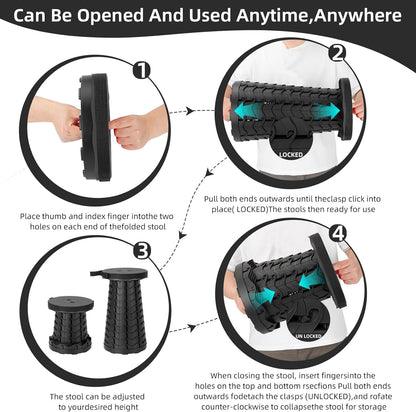 Can Be Opened And Used Anytime,Anywhere

1

Place thumb and index finger intothe two holes on each end of thefolded stool

2

LOCKED

Pull both ends outwards until theclasp click into place( LOCKED)The stools then ready for use

3

The stool can be adjusted to yourdesired height

4

UN LOCKED

When closing the stool, insert fingersinto the holes on the top and bottom rsecfions Pull both ends outwards fodetach the clasps (UNLOCKED),and rofate counter-clockwise to collapsethe stool for storage