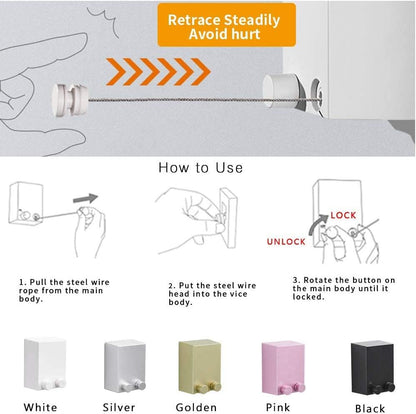 Retrace Steadily
Avoid hurt

How to Use

LOCK

UNLOCK

1. Pull the steel wire rope from the main body.

2. Put the steel wire head into the vice body.

3. Rotate the button on the main body until it locked.

White

Silver

Golden

Pink

Black