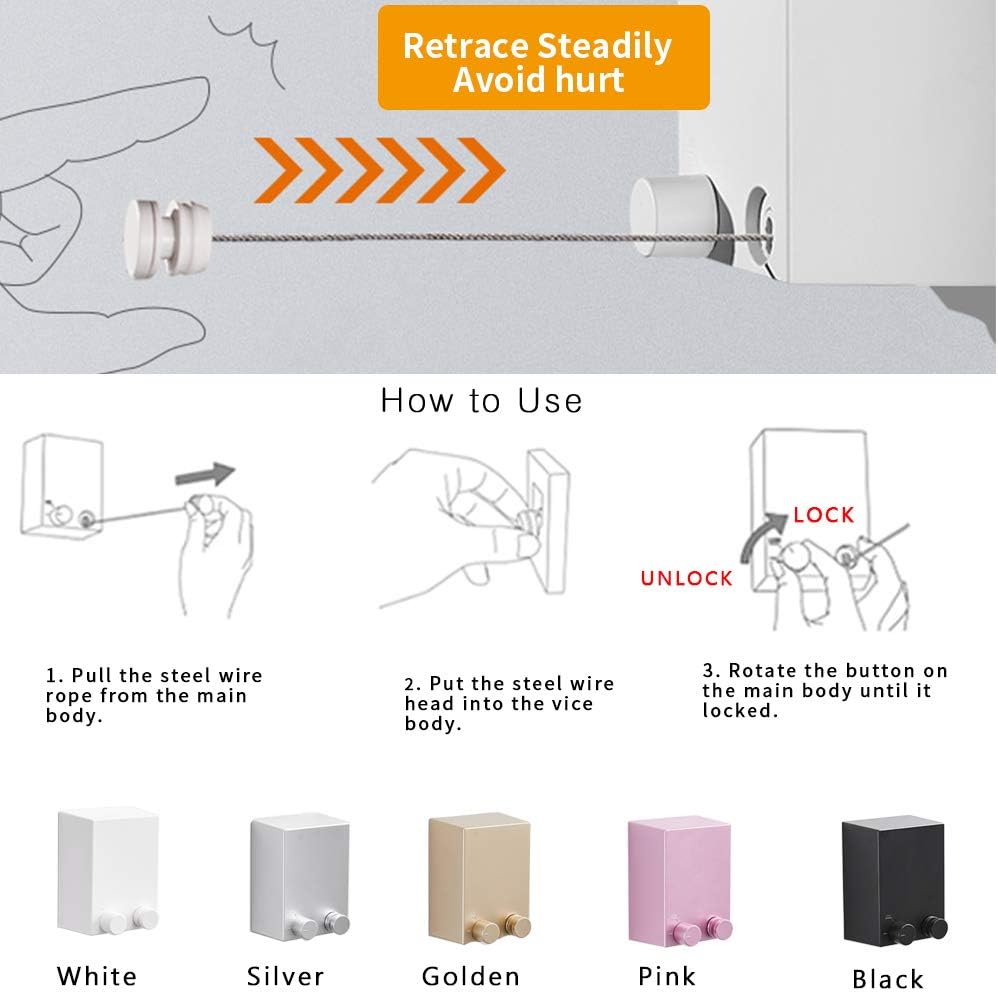 Retrace Steadily
Avoid hurt

How to Use

LOCK
UNLOCK

1. Pull the steel wire rope from the main body.

2. Put the steel wire head into the vice body.

3. Rotate the button on the main body until it locked.

White
Silver
Golden
Pink
Black