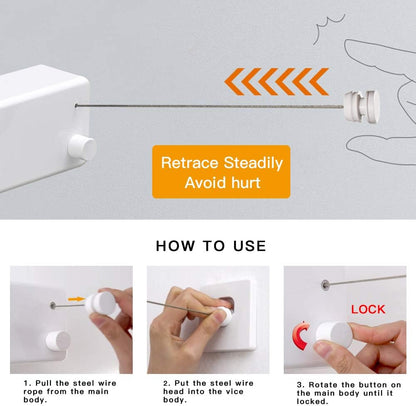 Retrace Steadily
Avoid hurt

HOW TO USE

LOCK

1. Pull the steel wire rope from the main body.

2. Put the steel wire head into the vice body.

3. Rotate the button on the main body until it locked.