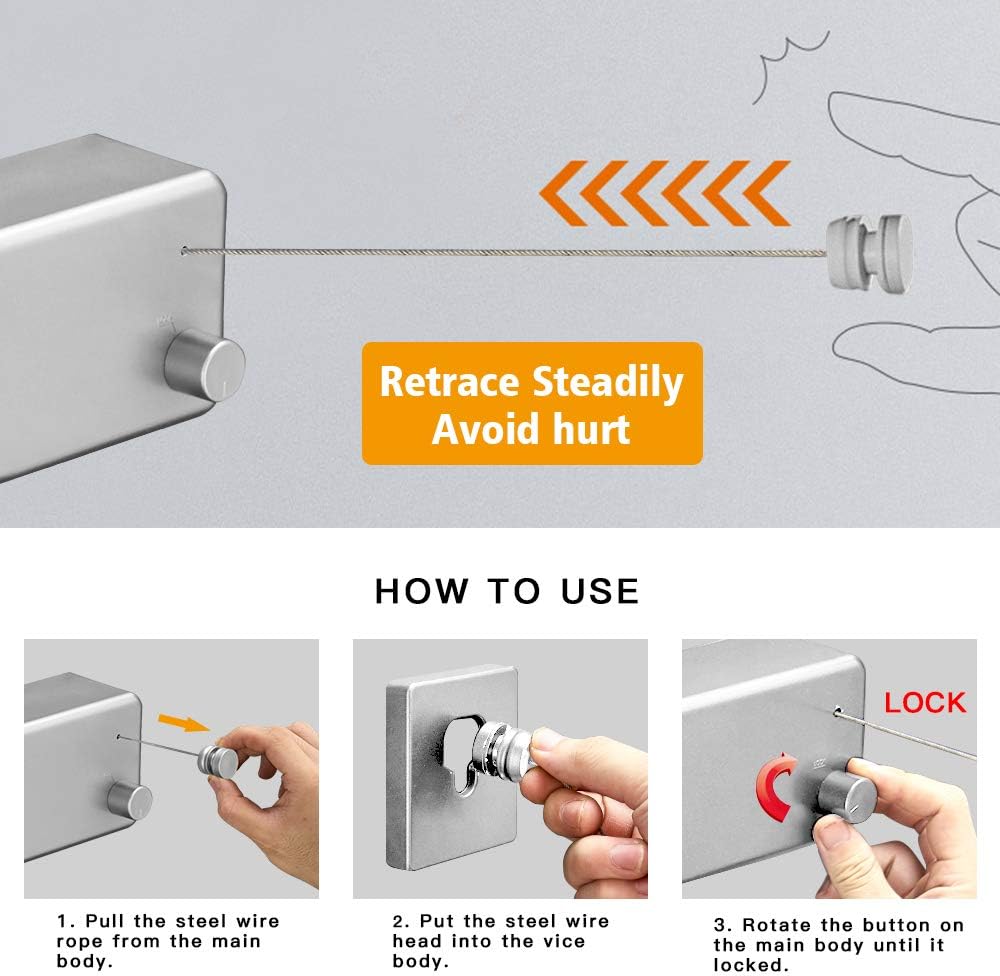 Retrace Steadily
Avoid hurt

HOW TO USE

LOCK

1. Pull the steel wire rope from the main body.

2. Put the steel wire head into the vice body.

3. Rotate the button on the main body until it locked.